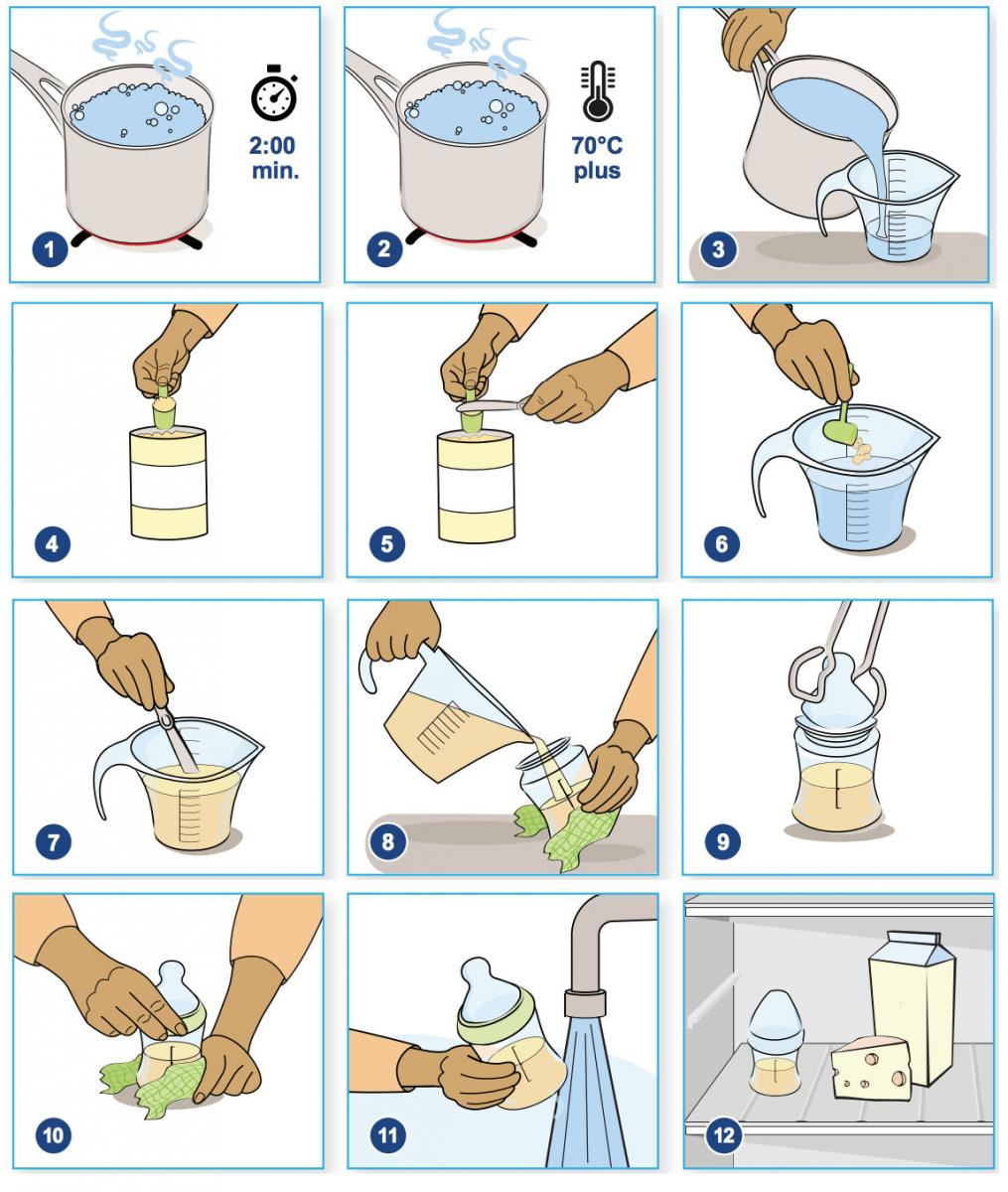 2:00 min.

1

70°C plus

2

3

4

5

6

7

8

9

10

11

12