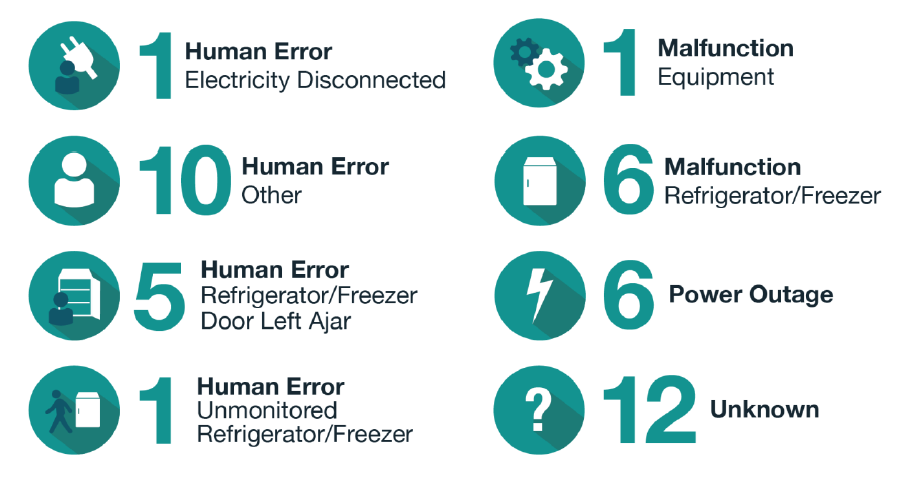 1 Human Error
Electricity Disconnected

10 Human Error
Other

5 Human Error
Refrigerator/Freezer
Door Left Ajar

1 Human Error
Unmonitored
Refrigerator/Freezer

1 Malfunction
Equipment

6 Malfunction
Refrigerator/Freezer

6 Power Outage

? 12 Unknown